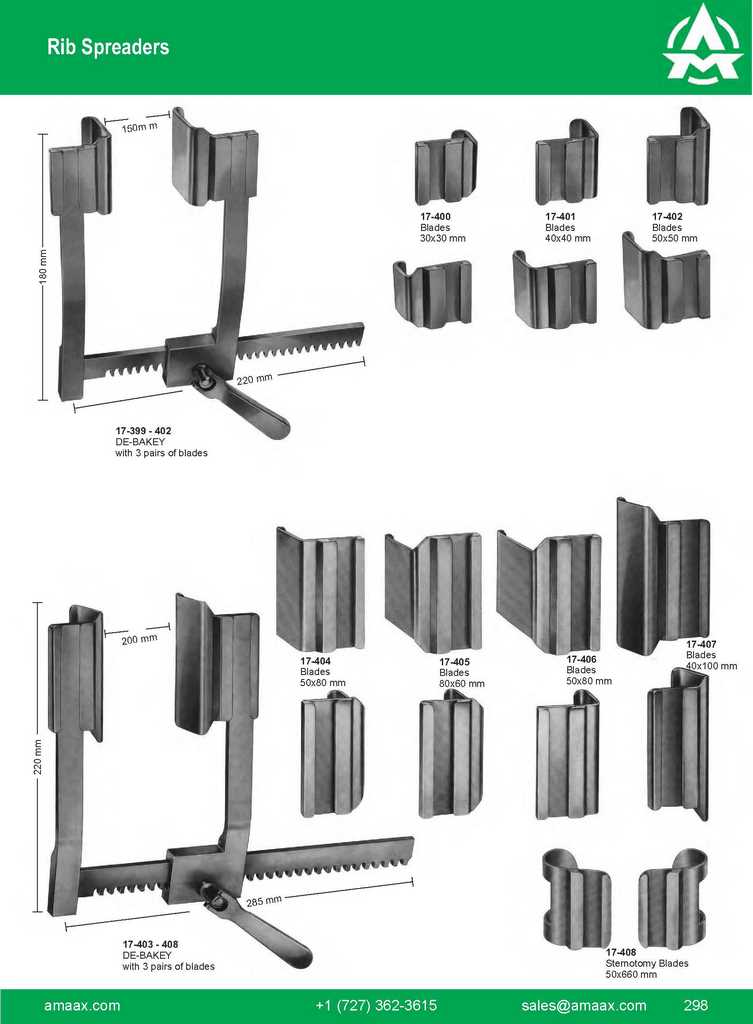 Rib Spreaders

150m m

180 mm

220 mm

17-399 - 402
DE-BAKEY
with 3 pairs of blades

17-400
Blades
30x30 mm

17-401
Blades
40x40 mm

17-402
Blades
50x50 mm

200 mm

220 mm

285 mm

17-403 - 408
DE-BAKEY
with 3 pairs of blades

17-404
Blades
50x80 mm

17-405
Blades
80x60 mm

17-406
Blades
50x80 mm

17-407
Blades
40x100 mm

17-408
Sternotomy Blades
50x660 mm

amaax.com
+1 (727) 362-3615
sales@amaax.com
298